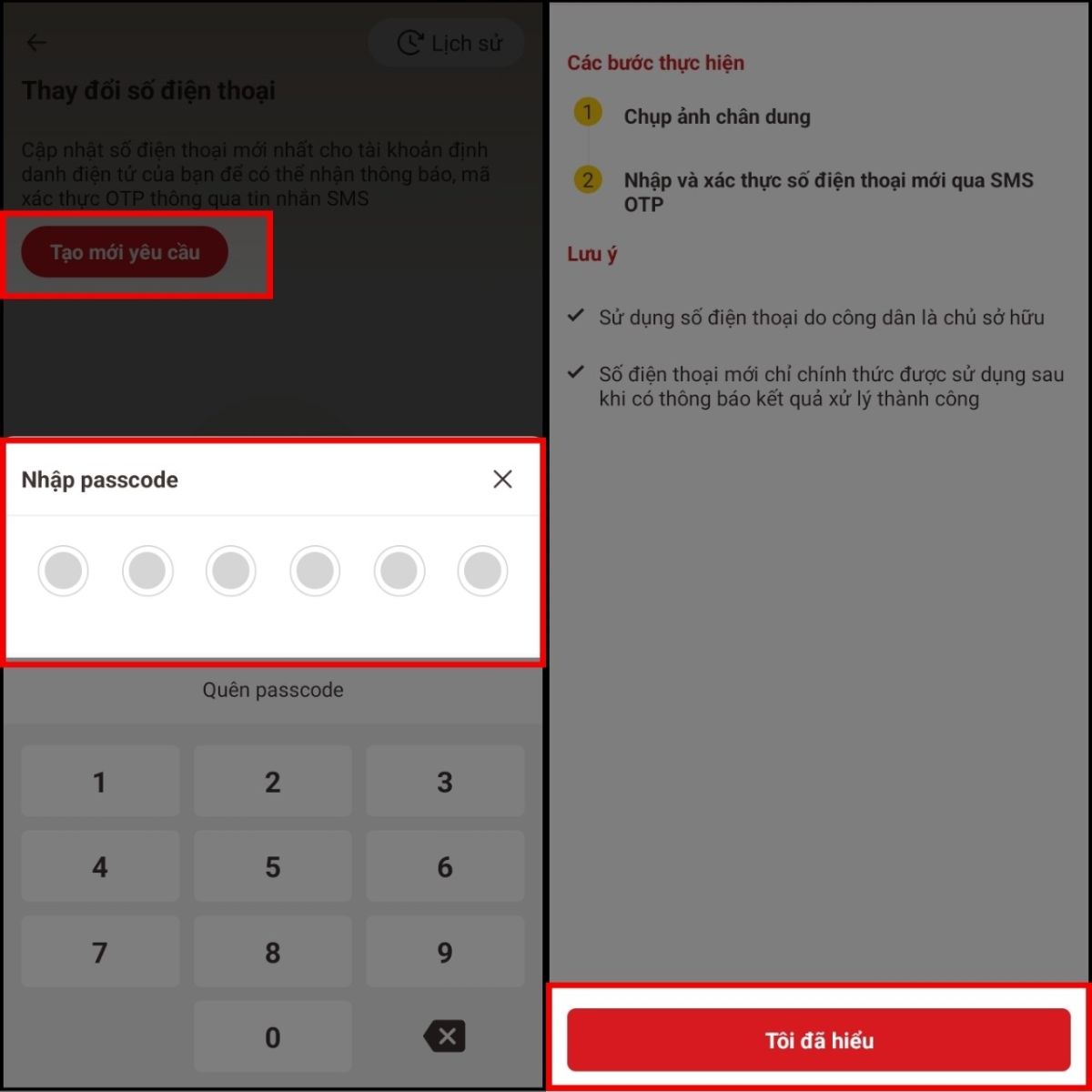 Lịch sử

Thay đổi số điện thoại

Cập nhật số điện thoại mới nhất cho tài khoản định danh điện tử của bạn để có thể nhận thông báo, mã xác thực OTP thông qua tin nhắn SMS

Tạo mới yêu cầu

Nhập passcode

Quên passcode

1
2
3
4
5
6
7
8
9
0

Các bước thực hiện

1 Chụp ảnh chân dung

2 Nhập và xác thực số điện thoại mới qua SMS OTP

Lưu ý

Sử dụng số điện thoại do công dân là chủ sở hữu

Số điện thoại mới chỉ chính thức được sử dụng sau khi có thông báo kết quả xử lý thành công

Tôi đã hiểu